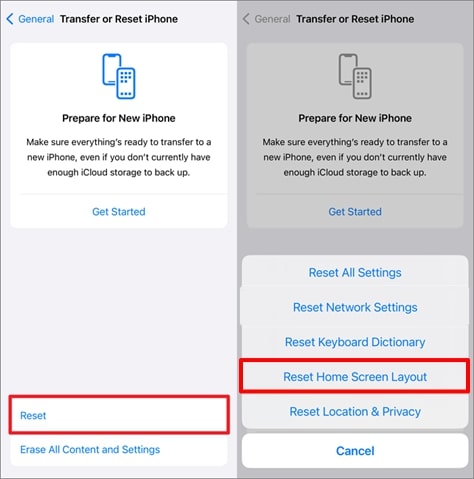 General Transfer or Reset iPhone

Prepare for New iPhone

Make sure everything's ready to transfer to a new iPhone, even if you don't currently have enough iCloud storage to back up.

Get Started

Reset

Erase All Content and Settings

General Transfer or Reset iPhone

Prepare for New iPhone

Make sure everything's ready to transfer to a new iPhone, even if you don't currently have enough iCloud storage to back up.

Get Started

Reset All Settings

Reset Network Settings

Reset Keyboard Dictionary

Reset Home Screen Layout

Reset Location & Privacy

Cancel