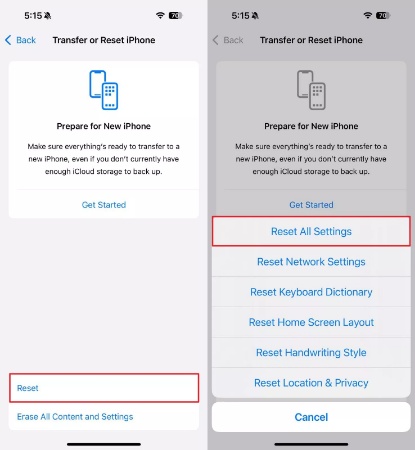 5:15 70

Back Transfer or Reset iPhone

Prepare for New iPhone

Make sure everything's ready to transfer to a new iPhone, even if you don't currently have enough iCloud storage to back up.

Get Started

Reset

Erase All Content and Settings

5:15 70

Back Transfer or Reset iPhone

Prepare for New iPhone

Make sure everything's ready to transfer to a new iPhone, even if you don't currently have enough iCloud storage to back up.

Get Started

Reset All Settings

Reset Network Settings

Reset Keyboard Dictionary

Reset Home Screen Layout

Reset Handwriting Style

Reset Location & Privacy

Cancel