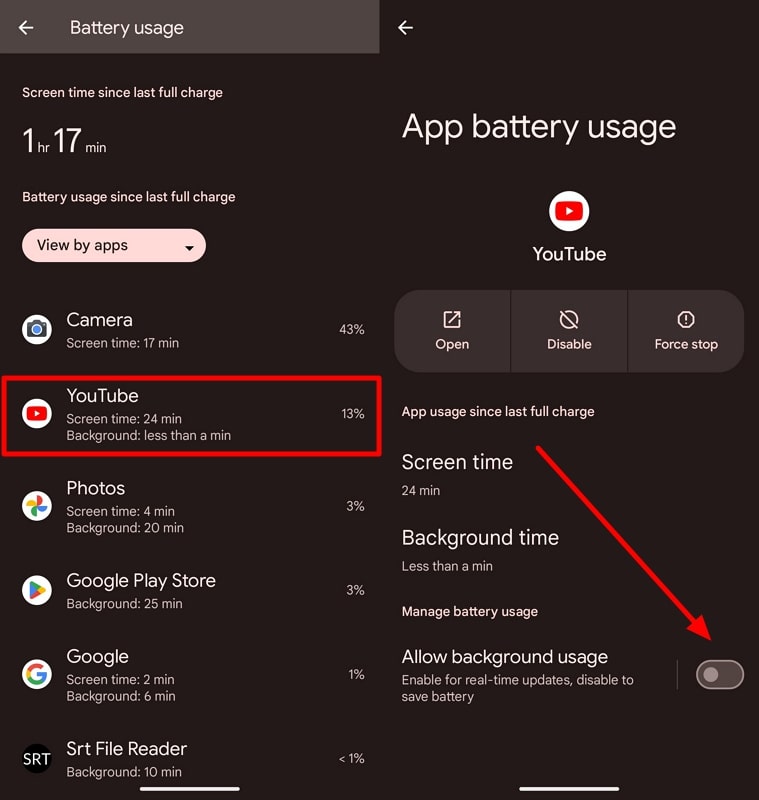 Battery usage

Screen time since last full charge

1 hr 17 min

Battery usage since last full charge

View by apps

Camera
Screen time: 17 min
43%

YouTube
Screen time: 24 min
Background: less than a min
13%

Photos
Screen time: 4 min
Background: 20 min
3%

Google Play Store
Background: 25 min
3%

Google
Screen time: 2 min
Background: 6 min
1%

SRT
Srt File Reader
Background: 10 min
< 1%

App battery usage

YouTube

Open
Disable
Force stop

App usage since last full charge

Screen time
24 min

Background time
Less than a min

Manage battery usage

Allow background usage
Enable for real-time updates, disable to save battery